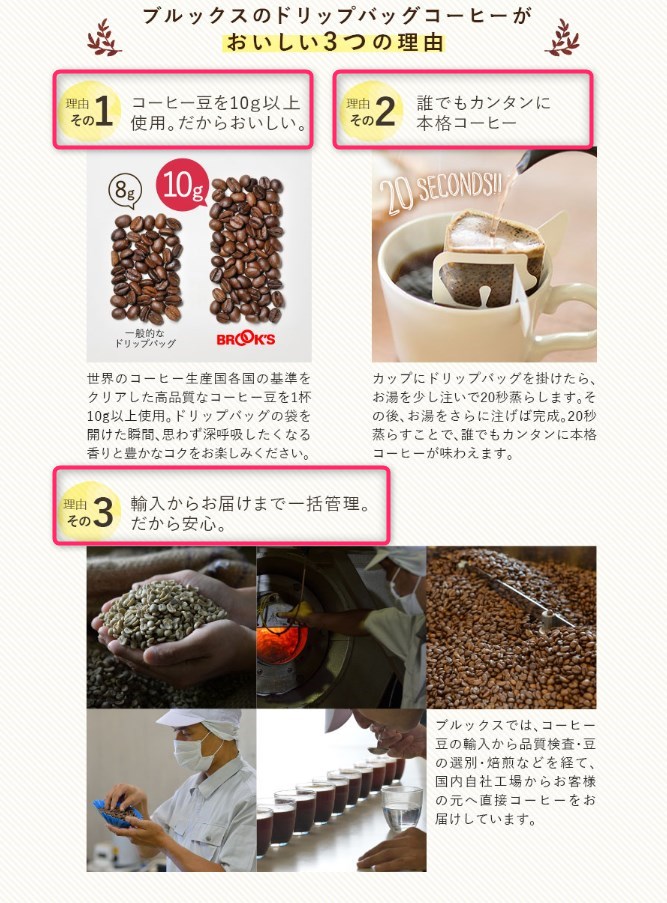 ブルックスのドリップバッグコーヒーが
おいしい3つの理由

理由その1 コーヒー豆を10g以上使用。だからおいしい。

8g
10g
一般的なドリップバッグ
BROOK'S

世界のコーヒー生産国各国の基準をクリアした高品質なコーヒー豆を1杯10g以上使用。ドリップバッグの袋を開けた瞬間、思わず深呼吸したくなる香りと豊かなコクをお楽しみください。

理由その2 誰でもカンタンに本格コーヒー

20 SECONDS!!

カップにドリップバッグを掛けたら、お湯を少し注いで20秒蒸らします。その後、お湯をさらに注げば完成。20秒蒸らすことで、誰でもカンタンに本格コーヒーが味わえます。

理由その3 輸入からお届けまで一括管理。だから安心。

ブルックスでは、コーヒー豆の輸入から品質検査・豆の選別・焙煎などを経て、国内自社工場からお客様の元へ直接コーヒーをお届けしています。